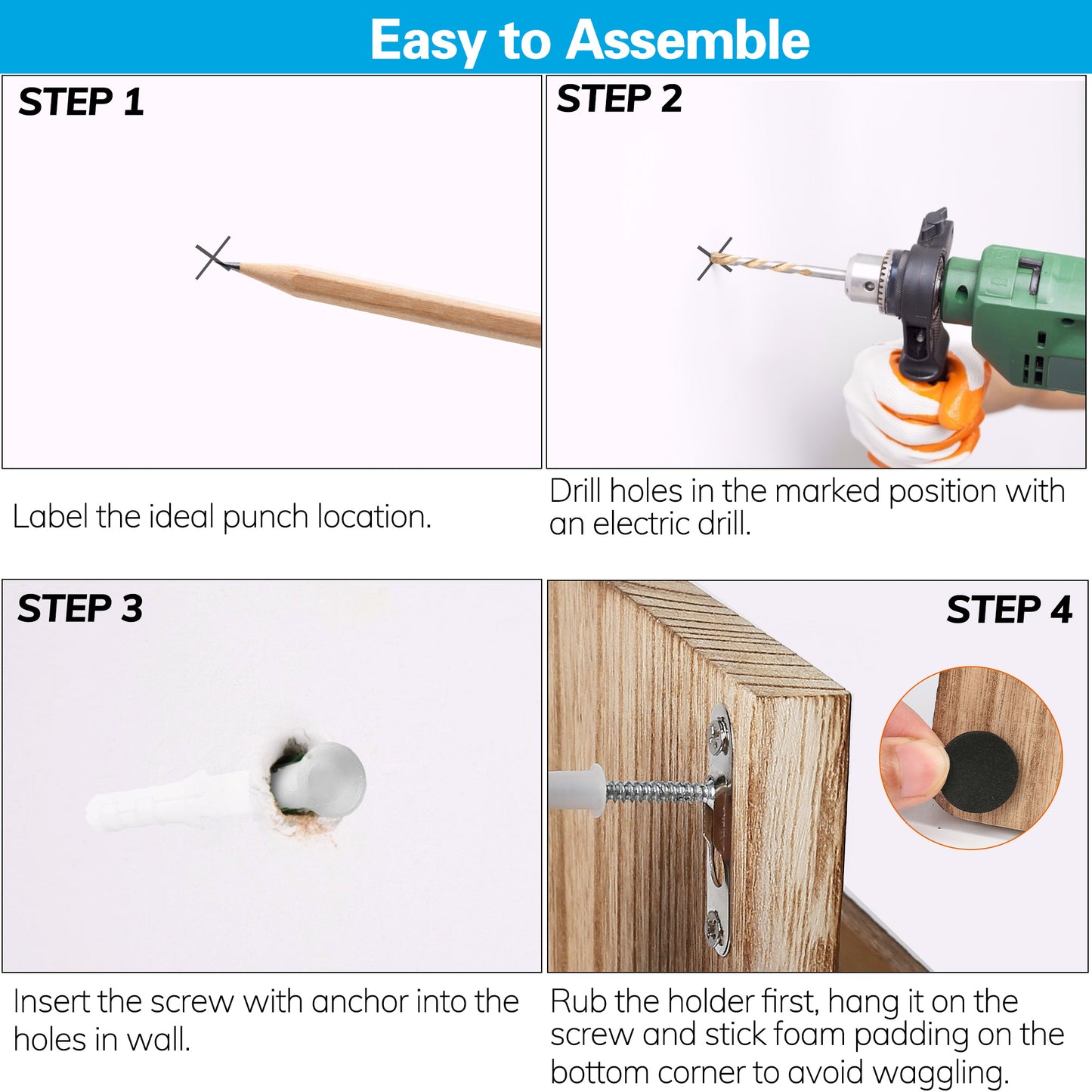 Easy to Assemble

STEP 1

Label the ideal punch location.

STEP 2

Drill holes in the marked position with an electric drill.

STEP 3

Insert the screw with anchor into the holes in wall.

STEP 4

Rub the holder first, hang it on the screw and stick foam padding on the bottom corner to avoid waggling.