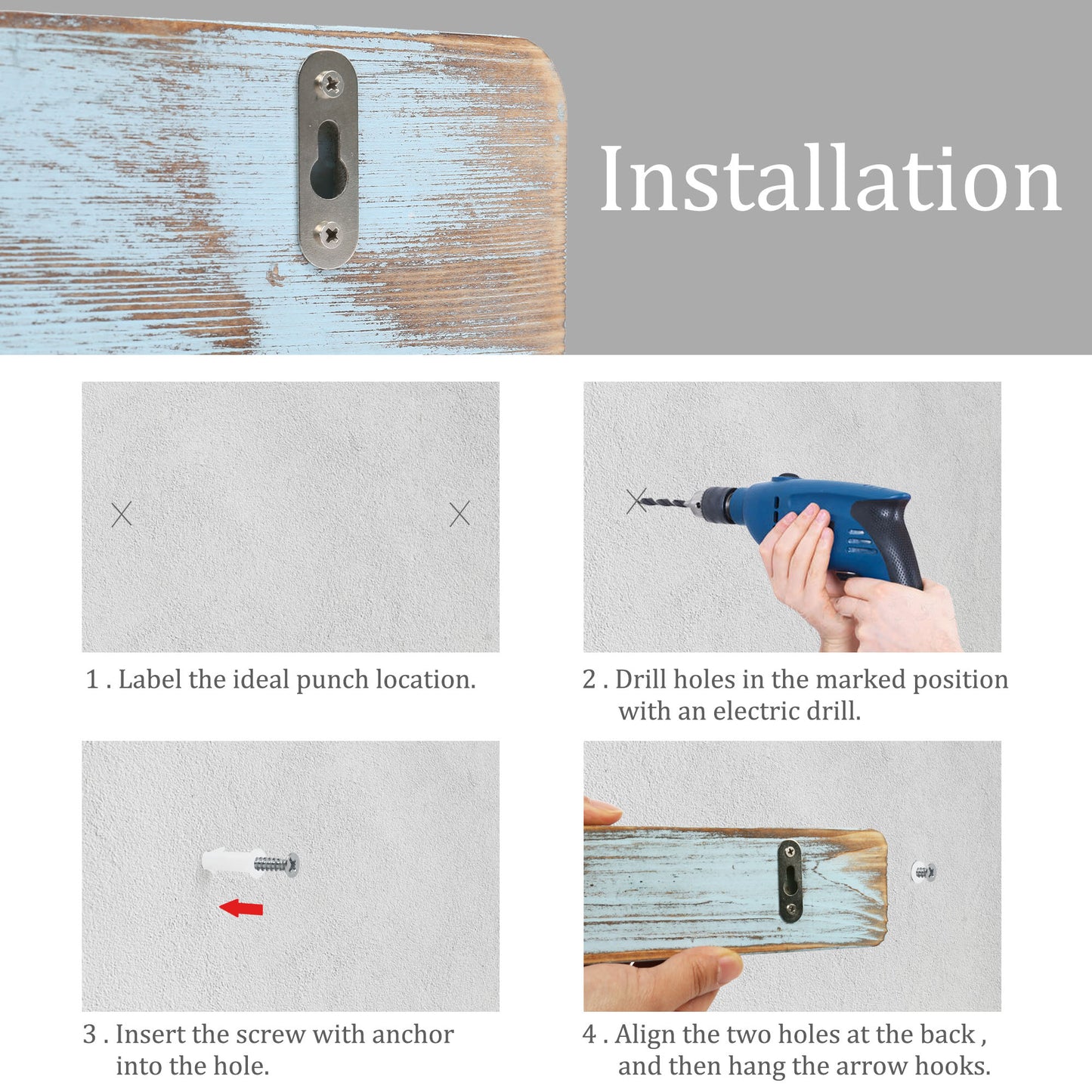 Installation

1 . Label the ideal punch location.

2 . Drill holes in the marked position with an electric drill.

3 . Insert the screw with anchor into the hole.

4 . Align the two holes at the back , and then hang the arrow hooks.