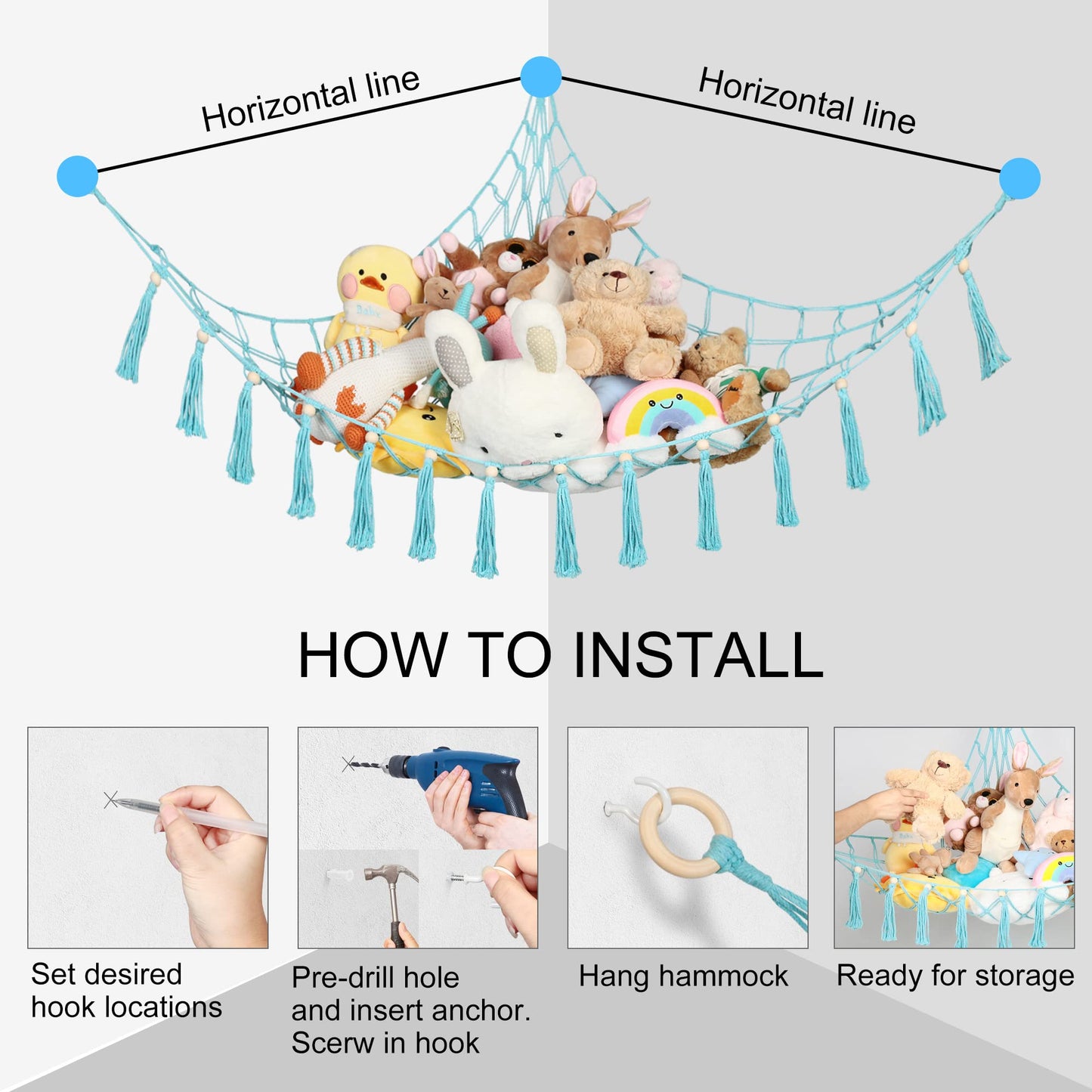 Horizontal line

Horizontal line

Baby

HOW TO INSTALL

Set desired hook locations

Pre-drill hole and insert anchor. Scerw in hook

Hang hammock

Ready for storage