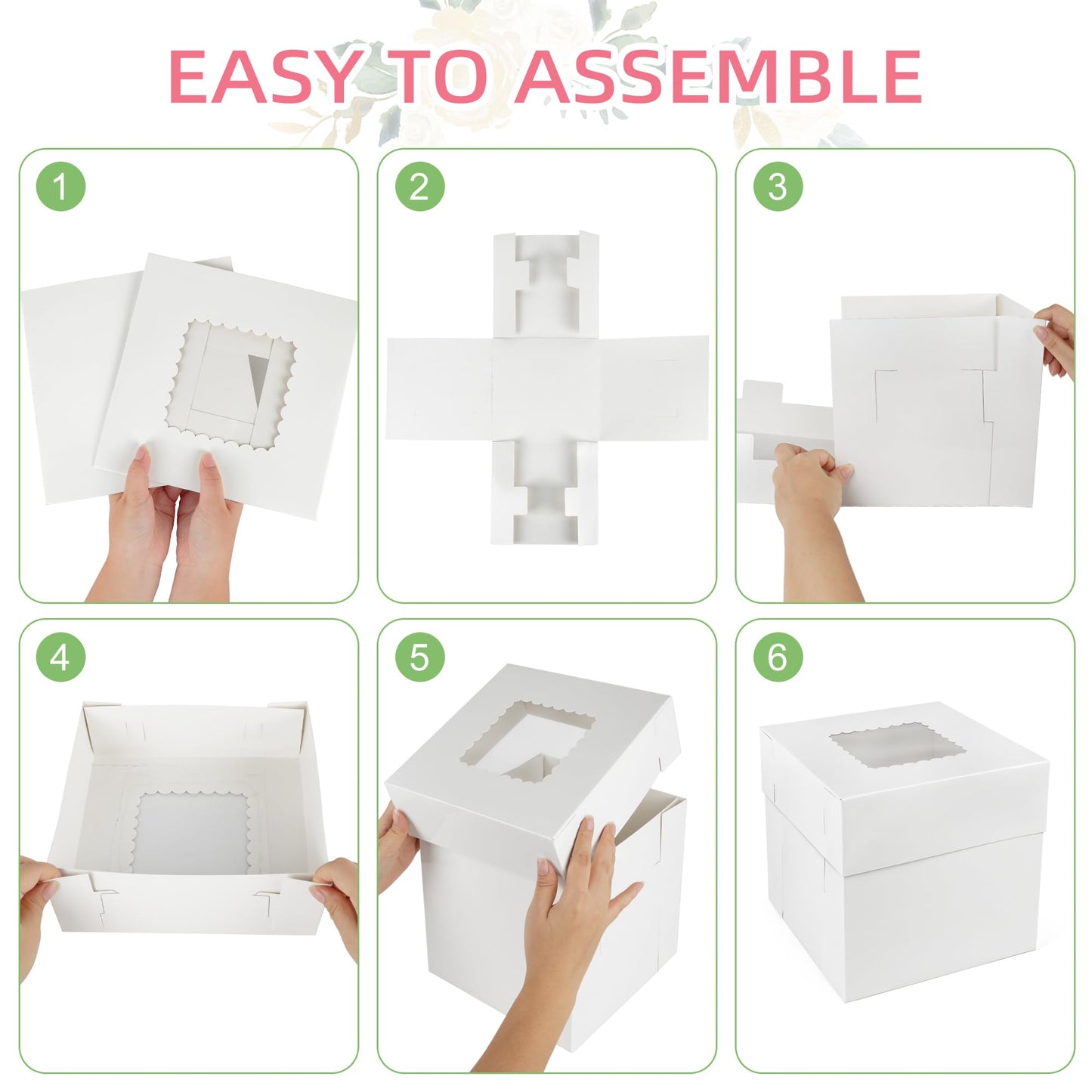 EASY TO ASSEMBLE

1

2

3

4

5

6