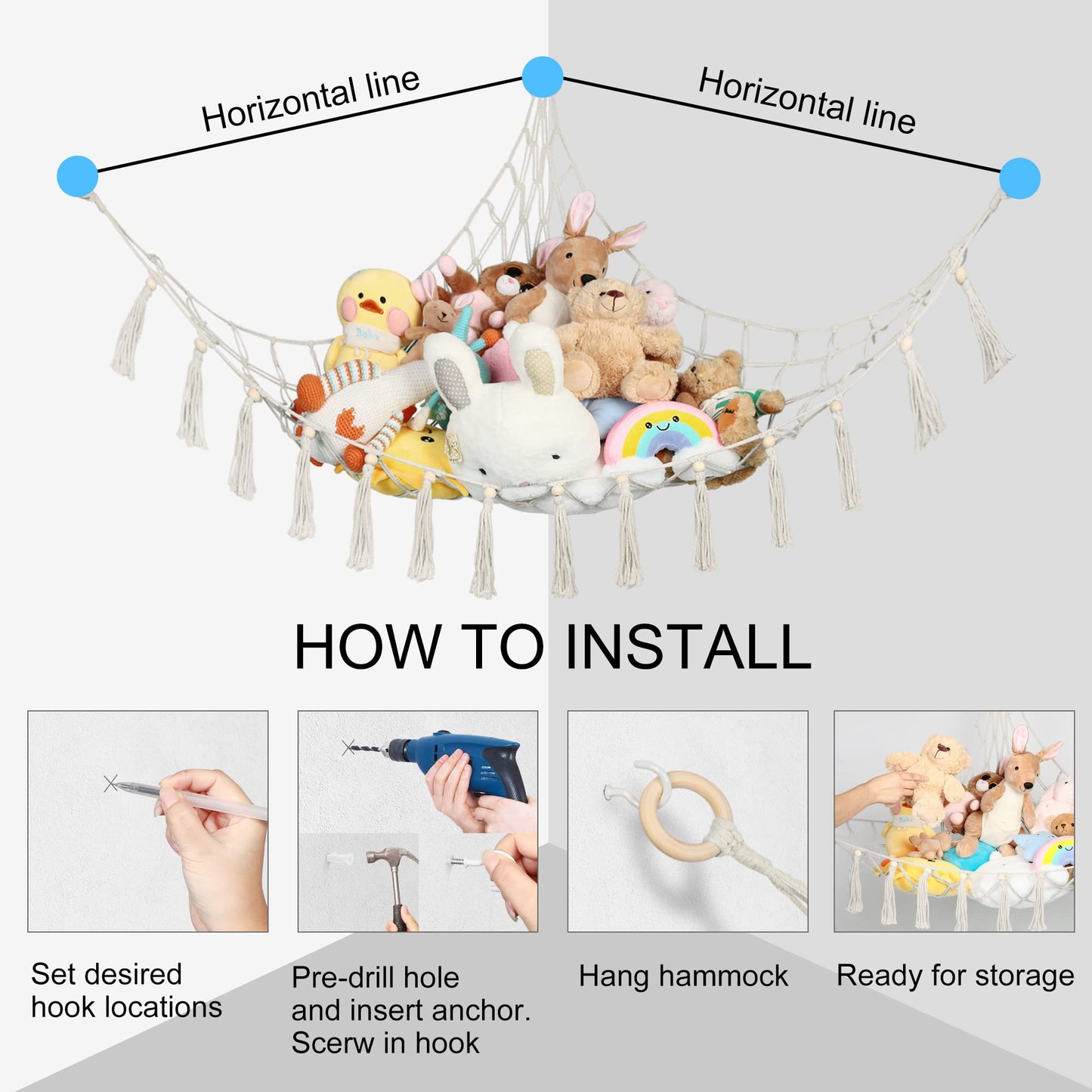 Horizontal line

Horizontal line

HOW TO INSTALL

Set desired hook locations

Pre-drill hole and insert anchor. Scerw in hook

Hang hammock

Ready for storage