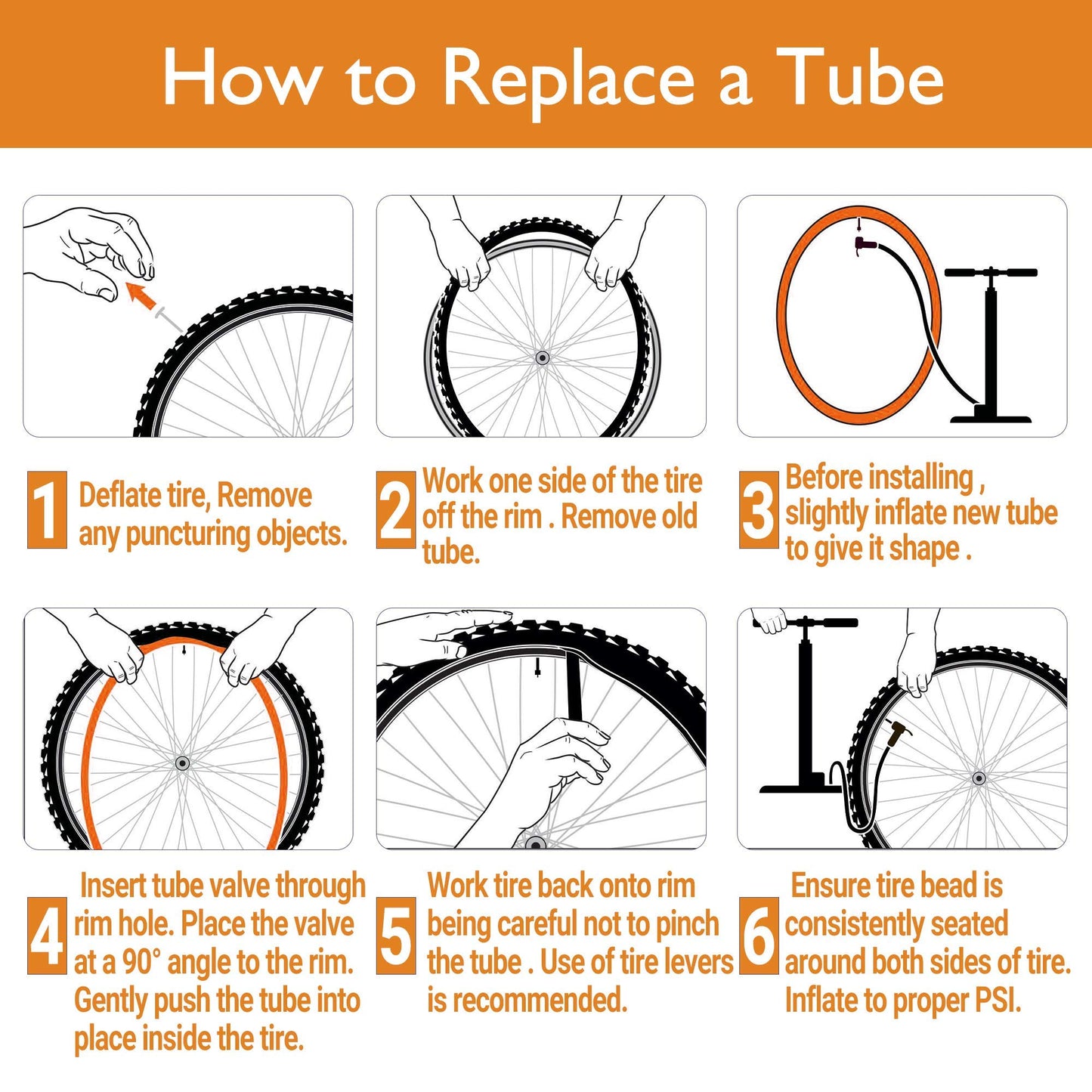 How to Replace a Tube

1 Deflate tire, Remove any puncturing objects.

2 Work one side of the tire off the rim . Remove old tube.

3 Before installing , slightly inflate new tube to give it shape .

4 Insert tube valve through rim hole. Place the valve at a 90° angle to the rim. Gently push the tube into place inside the tire.

5 Work tire back onto rim being careful not to pinch the tube . Use of tire levers is recommended.

6 Ensure tire bead is consistently seated around both sides of tire. Inflate to proper PSI.