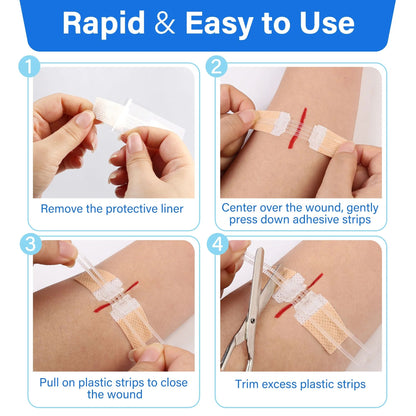 Rapid & Easy to Use

1
Remove the protective liner

2
Center over the wound, gently press down adhesive strips

3
Pull on plastic strips to close the wound

4
Trim excess plastic strips