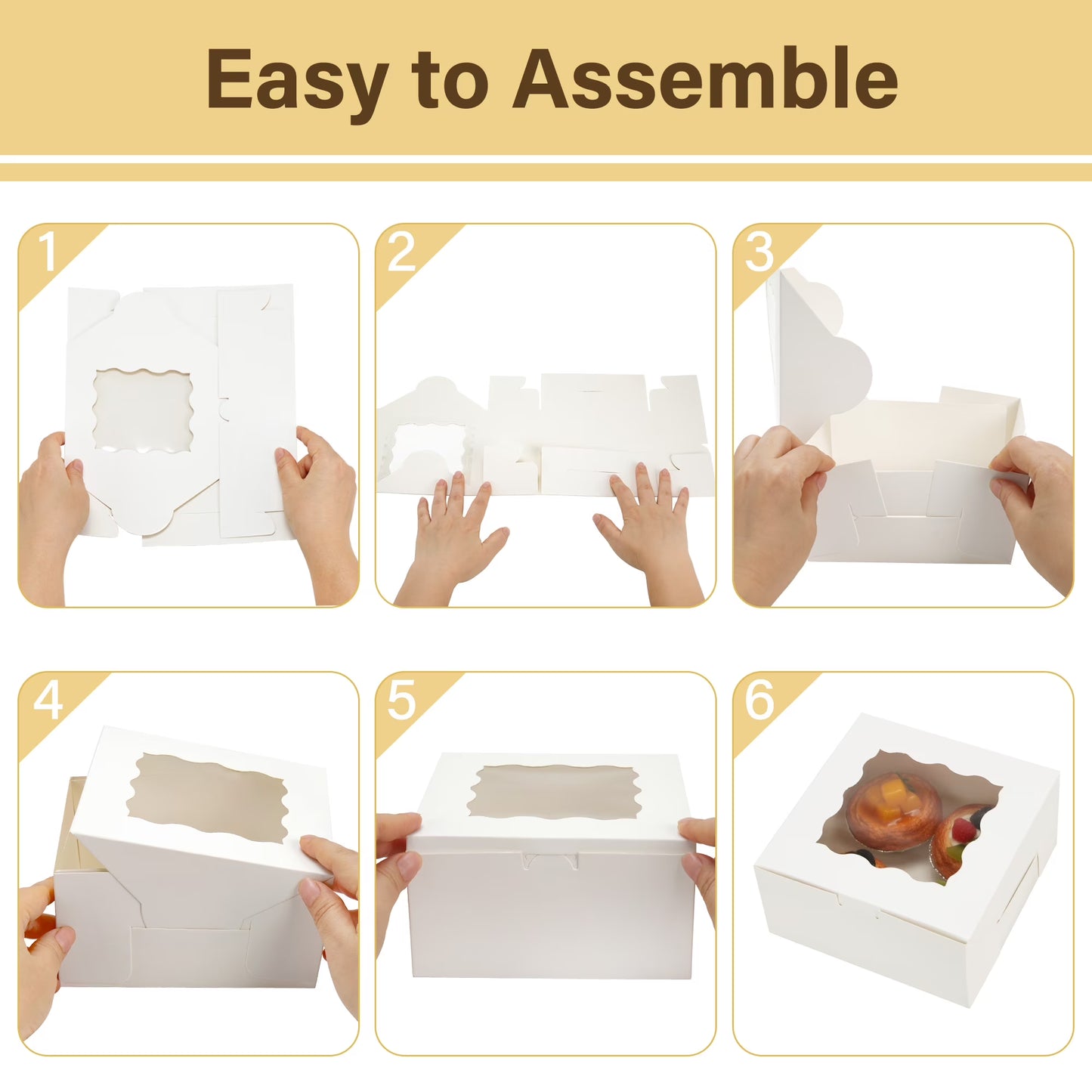 Easy to Assemble

1

2

3

4

5

6