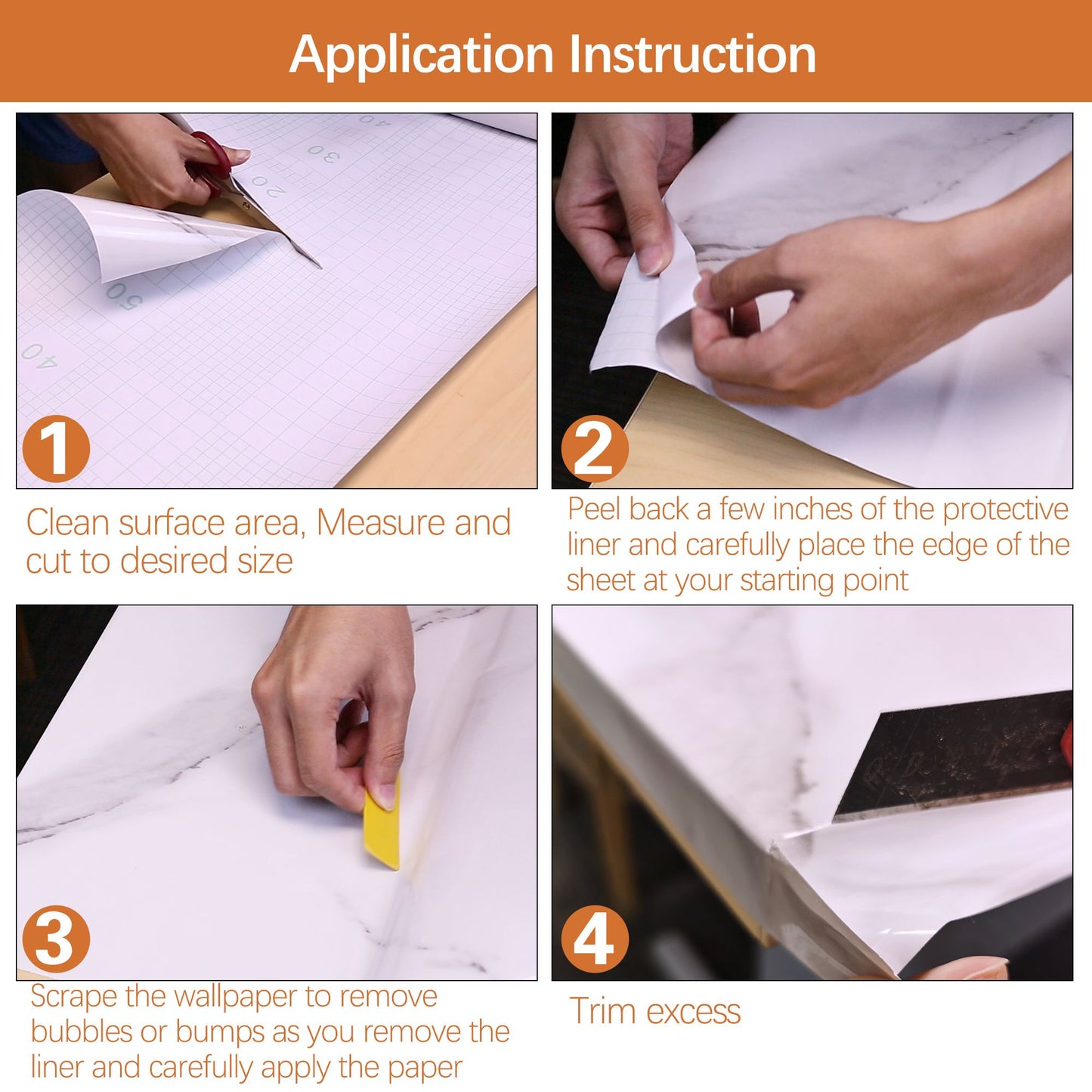 Application Instruction

40
30
20
50
40

1

Clean surface area, Measure and cut to desired size

2

Peel back a few inches of the protective liner and carefully place the edge of the sheet at your starting point

3

Scrape the wallpaper to remove bubbles or bumps as you remove the liner and carefully apply the paper

4

Trim excess