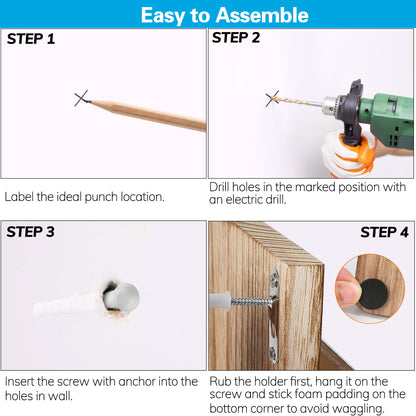 Easy to Assemble

STEP 1

Label the ideal punch location.

STEP 2

Drill holes in the marked position with an electric drill.

STEP 3

Insert the screw with anchor into the holes in wall.

STEP 4

Rub the holder first, hang it on the screw and stick foam padding on the bottom corner to avoid waggling.