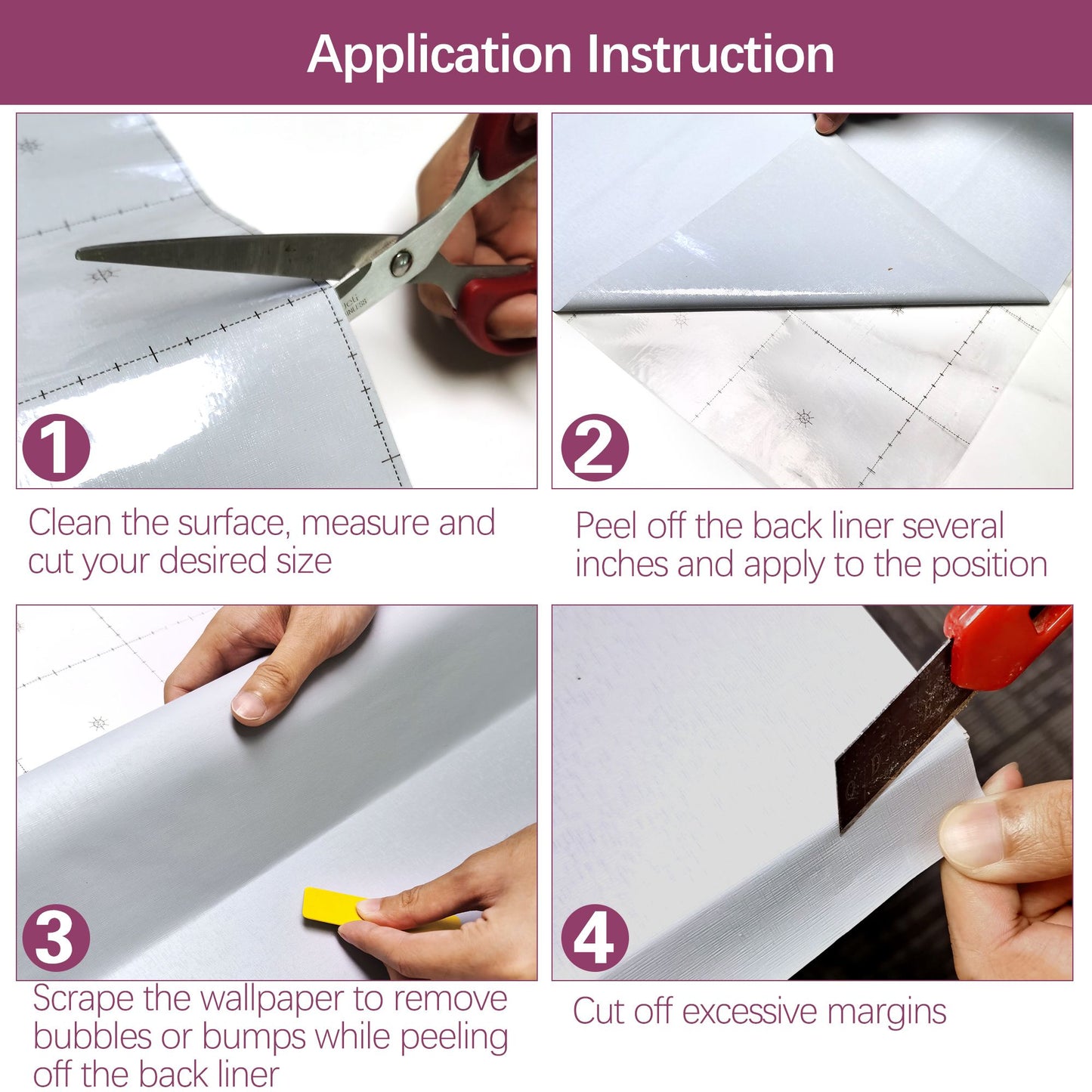 Application Instruction

1

Clean the surface, measure and cut your desired size

2

Peel off the back liner several inches and apply to the position

3

Scrape the wallpaper to remove bubbles or bumps while peeling off the back liner

4

Cut off excessive margins