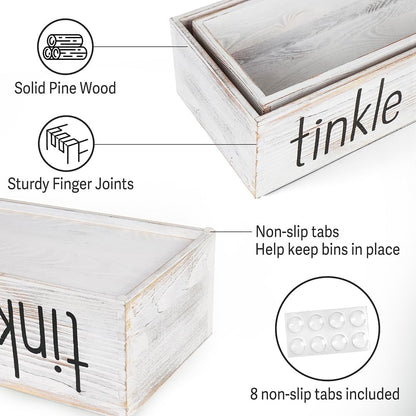 Solid Pine Wood

Sturdy Finger Joints

tinkle

Non-slip tabs
Help keep bins in place

tink

8 non-slip tabs included