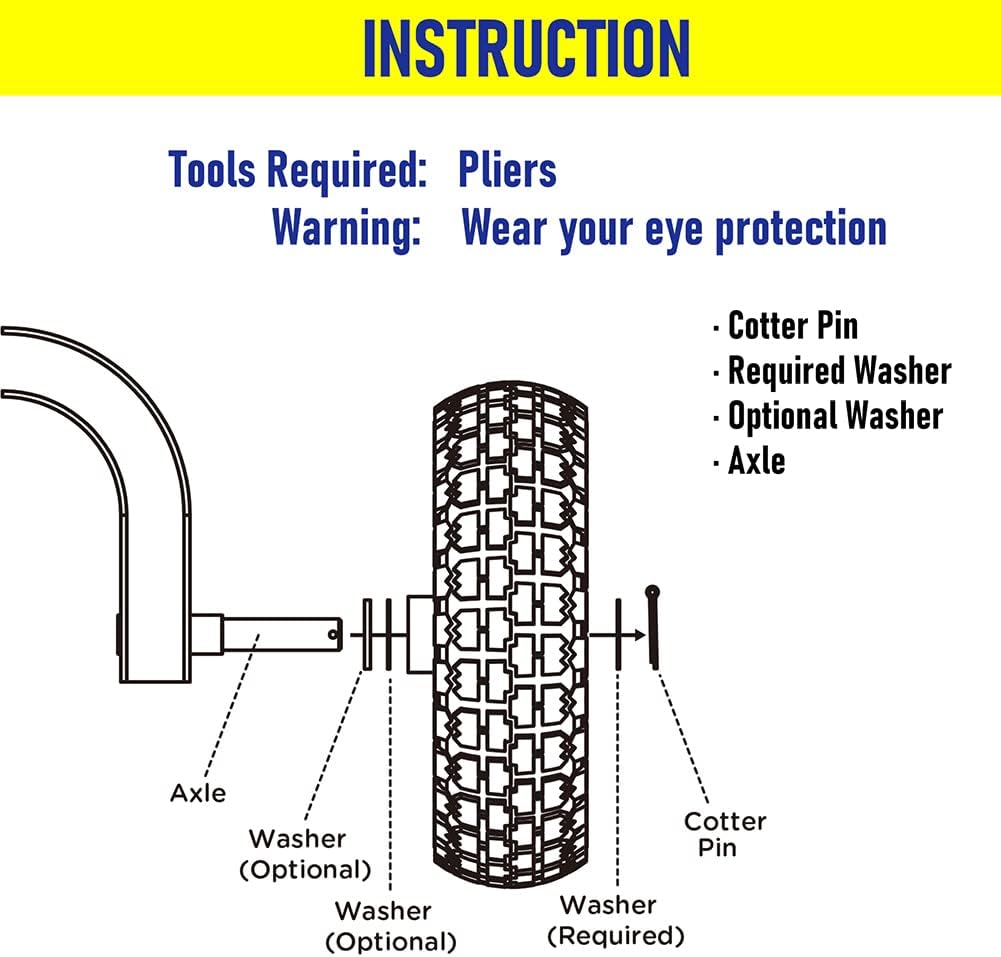 INSTRUCTION

Tools Required: Pliers
Warning: Wear your eye protection

· Cotter Pin
· Required Washer
· Optional Washer
· Axle

Axle

Washer (Optional)

Washer (Optional)

Washer (Required)

Cotter Pin