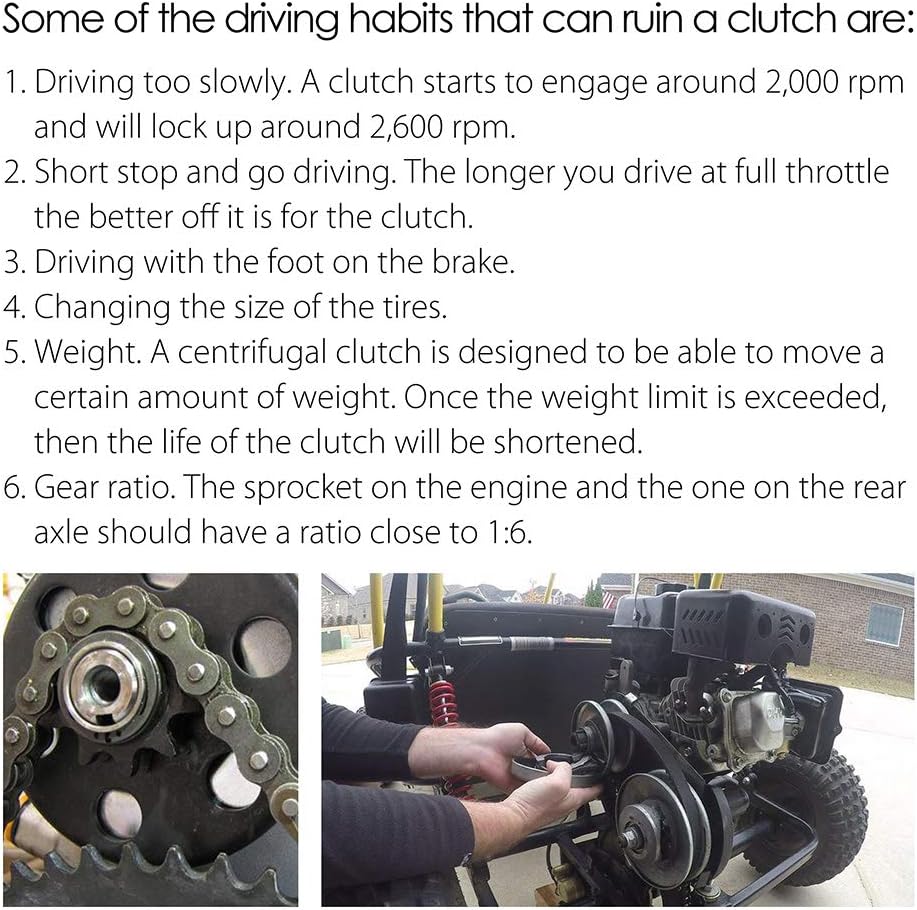 Some of the driving habits that can ruin a clutch are:

1. Driving too slowly. A clutch starts to engage around 2,000 rpm and will lock up around 2,600 rpm.
2. Short stop and go driving. The longer you drive at full throttle the better off it is for the clutch.
3. Driving with the foot on the brake.
4. Changing the size of the tires.
5. Weight. A centrifugal clutch is designed to be able to move a certain amount of weight. Once the weight limit is exceeded, then the life of the clutch will be shortened.
6. Gear ratio. The sprocket on the engine and the one on the rear axle should have a ratio close to 1:6.