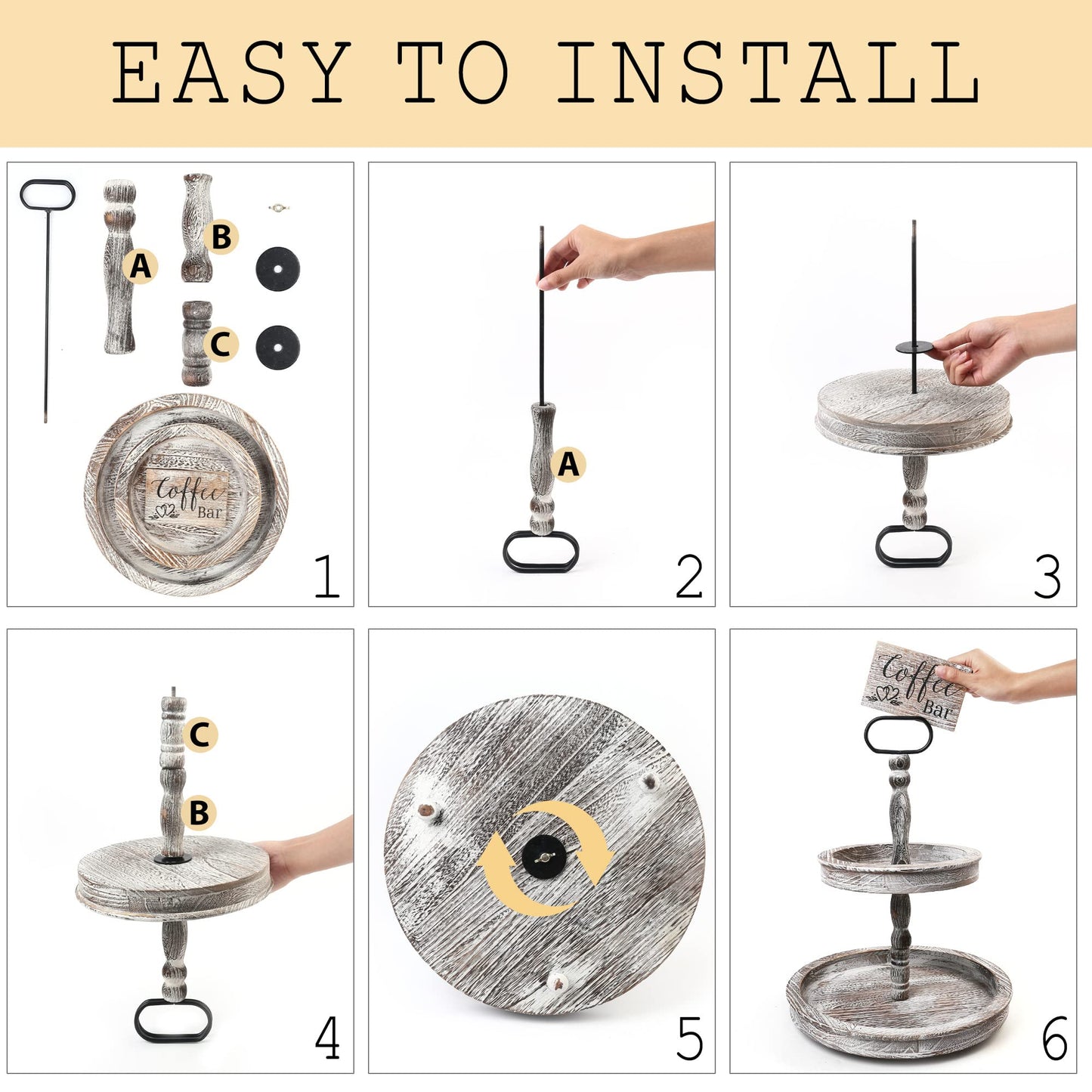 EASY TO INSTALL

A
B
C
Coffee
Bar
1

A
2

3

C
B
4

5

Coffee
Bar
6