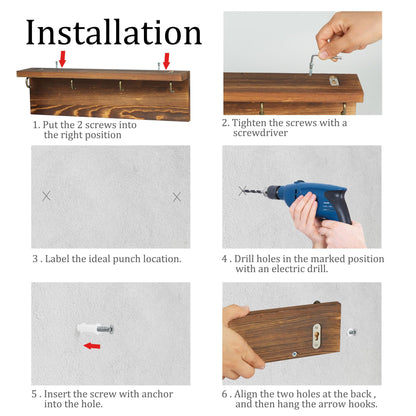 Installation

1. Put the 2 screws into the right position

2. Tighten the screws with a screwdriver

3 . Label the ideal punch location.

4 . Drill holes in the marked position with an electric drill.

5 . Insert the screw with anchor into the hole.

6 . Align the two holes at the back , and then hang the arrow hooks.