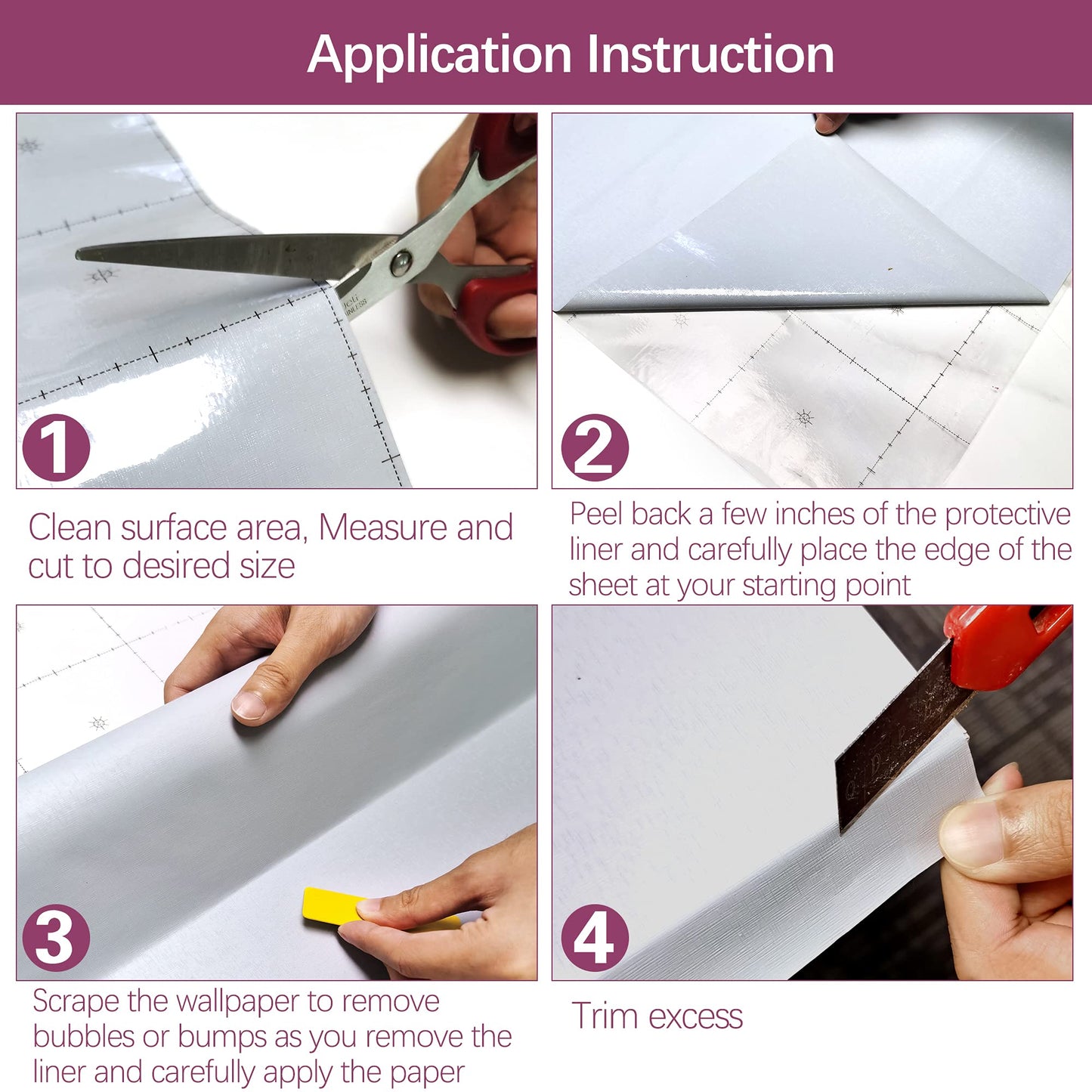 Application Instruction

1

Clean surface area, Measure and cut to desired size

2

Peel back a few inches of the protective liner and carefully place the edge of the sheet at your starting point

3

Scrape the wallpaper to remove bubbles or bumps as you remove the liner and carefully apply the paper

4

Trim excess