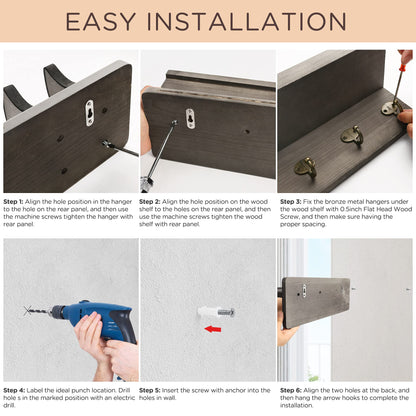 EASY INSTALLATION

Step 1: Align the hole position in the hanger to the hole on the rear panel, and then use the machine screws tighten the hanger with rear panel.

Step 2: Align the hole position on the wood shelf to the holes on the rear panel, and then use the machine screws tighten the wood shelf with rear panel.

Step 3: Fix the bronze metal hangers under the wood shelf with 0.5inch Flat Head Wood Screw, and then make sure having the proper spacing.

Step 4: Label the ideal punch location. Drill hole s in the marked position with an electric drill.

Step 5: Insert the screw with anchor into the holes in wall.

Step 6: Align the two holes at the back, and then hang the arrow hooks to complete the installation.