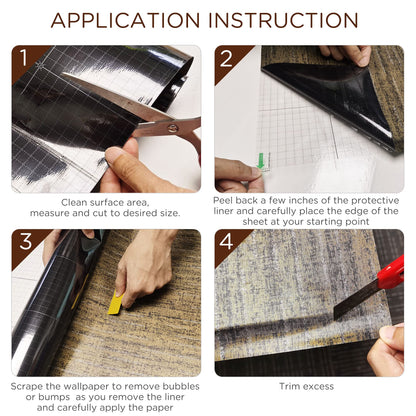 APPLICATION INSTRUCTION

1

Clean surface area, measure and cut to desired size.

2

Peel back a few inches of the protective liner and carefully place the edge of the sheet at your starting point

3

Scrape the wallpaper to remove bubbles or bumps as you remove the liner and carefully apply the paper

4

Trim excess